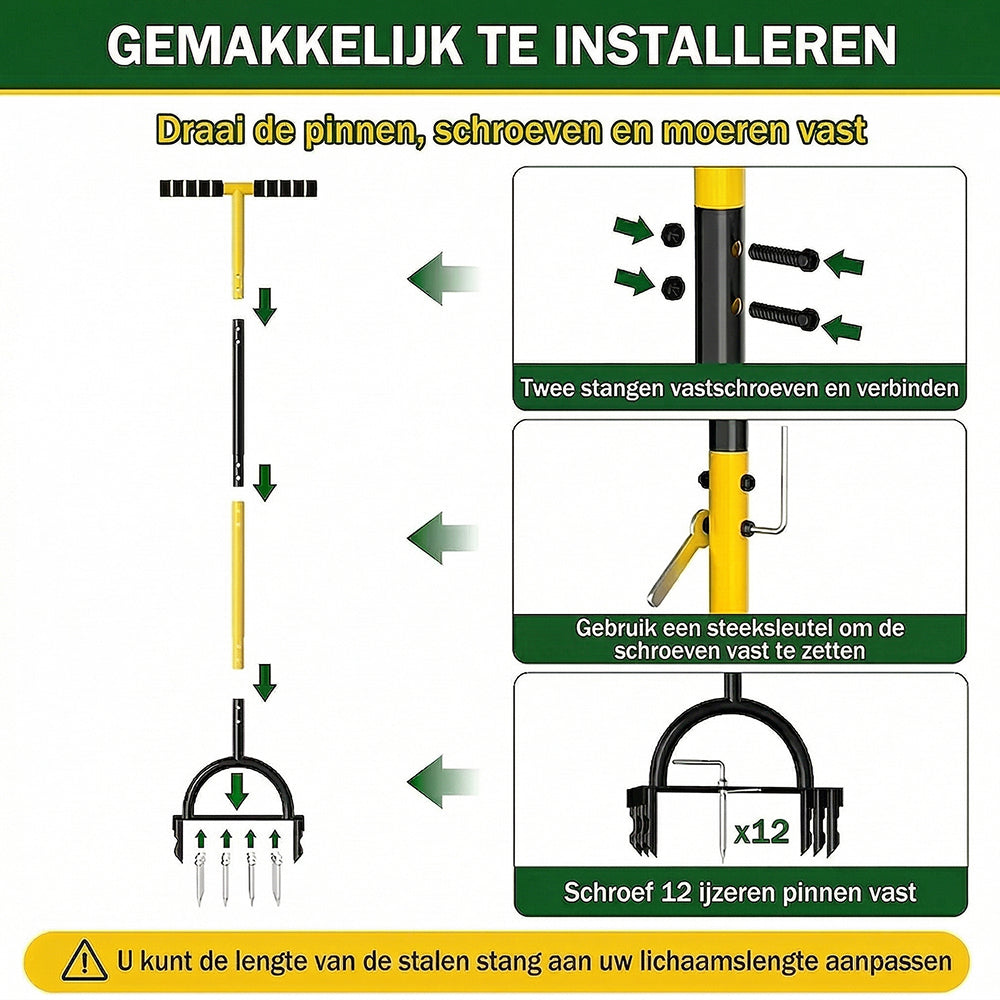 GEMAKKELIJK TE INSTALLEREN

Draai de pinnen, schroeven en moeren vast

Twee stangen vastschroeven en verbinden

Gebruik een steeksleutel om de schroeven vast te zetten

x12

Schroef 12 ijzeren pinnen vast

U kunt de lengte van de stalen stang aan uw lichaamslengte aanpassen