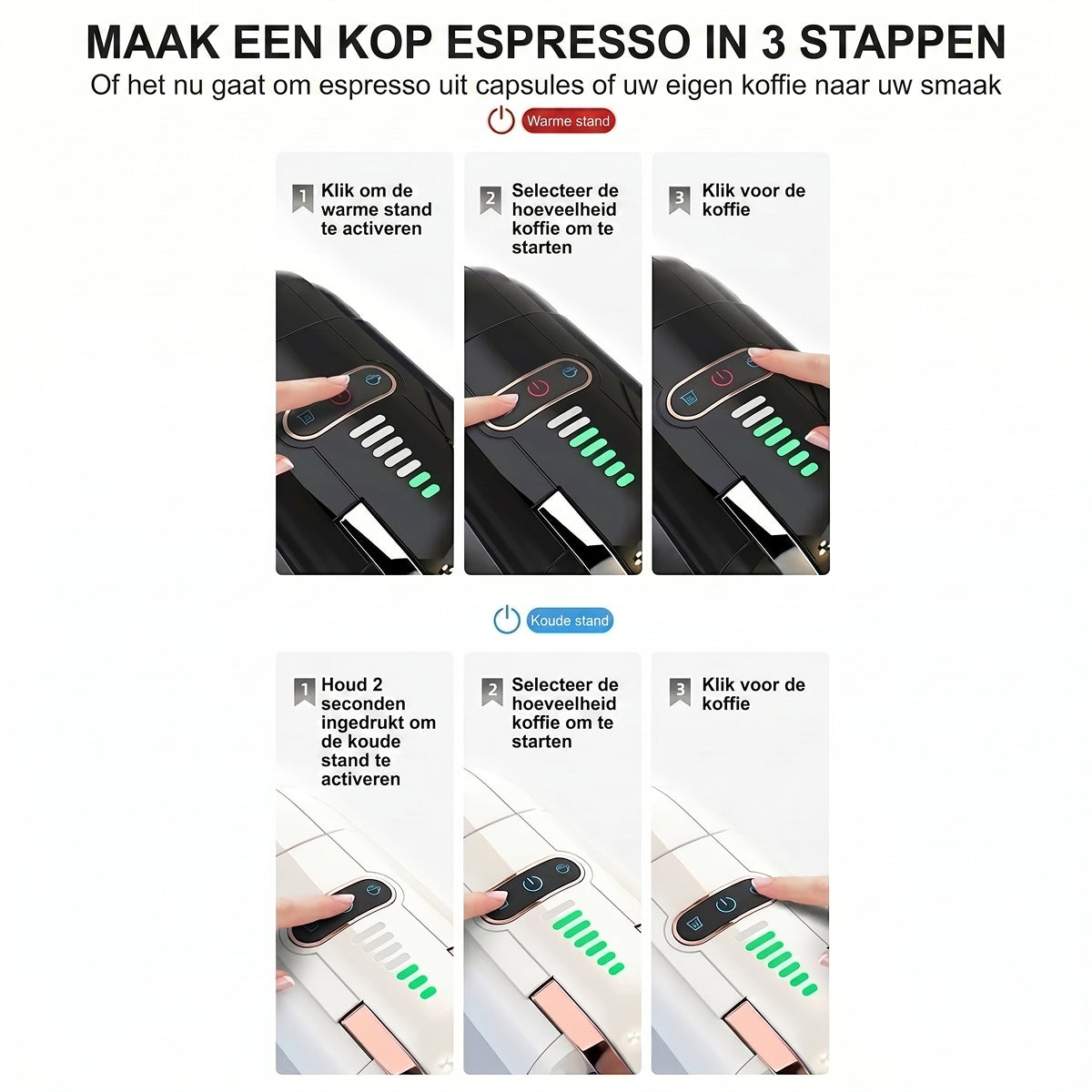 MAAK EEN KOP ESPRESSO IN 3 STAPPEN
Of het nu gaat om espresso uit capsules of uw eigen koffie naar uw smaak

Warme stand

1 Klik om de warme stand te activeren

2 Selecteer de hoeveelheid koffie om te starten

3 Klik voor de koffie

Koude stand

1 Houd 2 seconden ingedrukt om de koude stand te activeren

2 Selecteer de hoeveelheid koffie om te starten

3 Klik voor de koffie