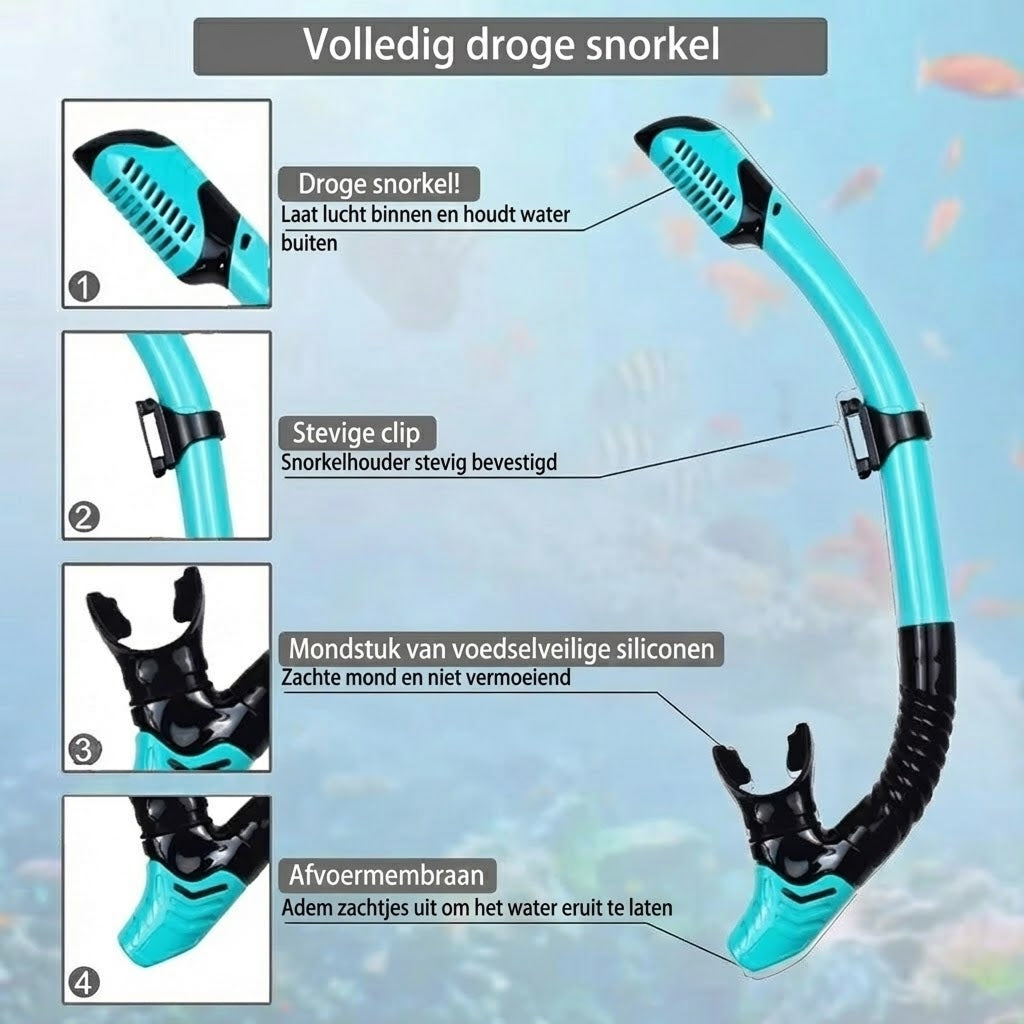 Volledig droge snorkel

1

Droge snorkel!
Laat lucht binnen en houdt water buiten

2

Stevige clip
Snorkelhouder stevig bevestigd

3

Mondstuk van voedselveilige siliconen
Zachte mond en niet vermoeiend

4

Afvoermembraan
Adem zachtjes uit om het water eruit te laten