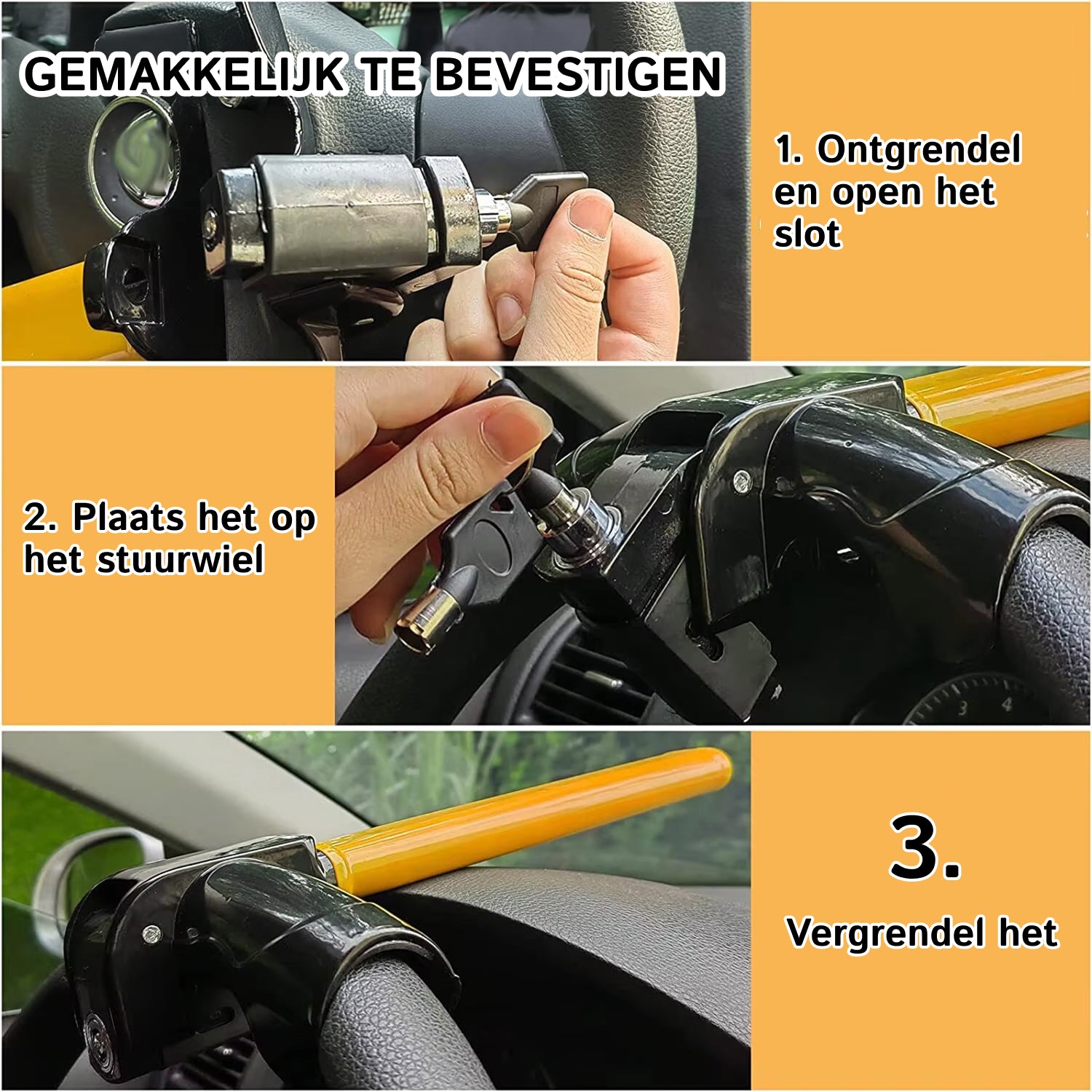 GEMAKKELIJK TE BEVESTIGEN

1. Ontgrendel en open het slot

2. Plaats het op het stuurwiel

3.

Vergrendel het