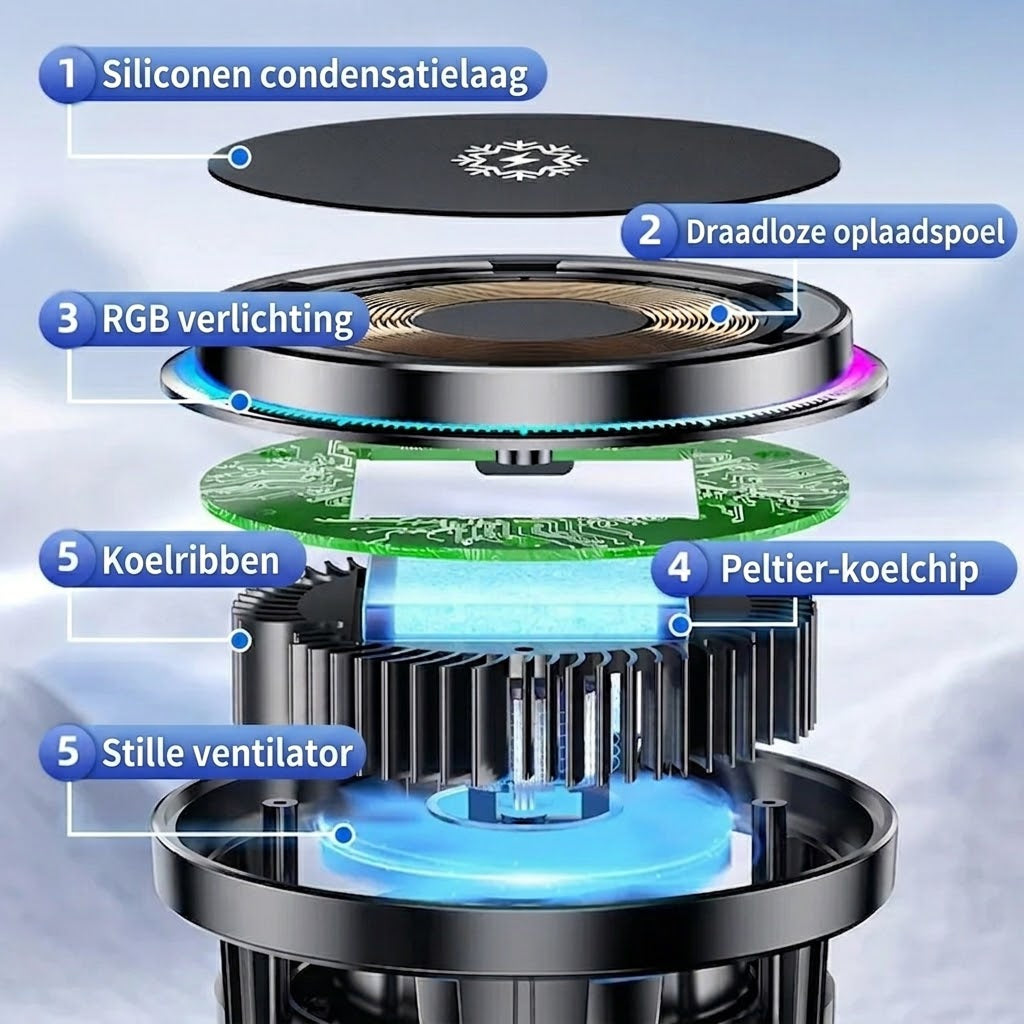 1 Siliconen condensatielaag

2 Draadloze oplaadspoel

3 RGB verlichting

5 Koelribben

4 Peltier-koelchip

5 Stille ventilator