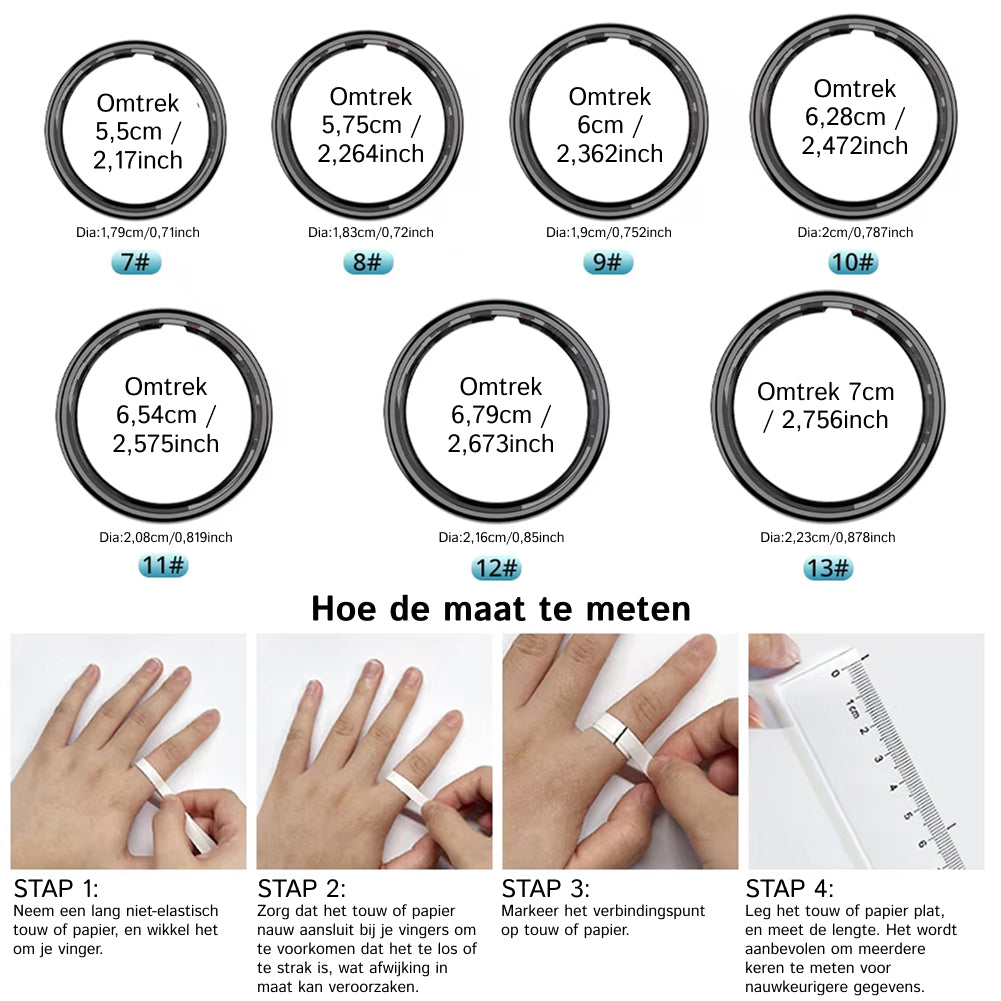 Omtrek 5,5cm / 2,17inch
Dia:1,79cm/0,71inch
7#

Omtrek 5,75cm / 2,264inch
Dia:1,83cm/0,72inch
8#

Omtrek 6cm / 2,362inch
Dia:1,9cm/0,752inch
9#

Omtrek 6,28cm / 2,472inch
Dia:2cm/0,787inch
10#

Omtrek 6,54cm / 2,575inch
Dia:2,08cm/0,819inch
11#

Omtrek 6,79cm / 2,673inch
Dia:2,16cm/0,85inch
12#

Omtrek 7cm / 2,756inch
Dia:2,23cm/0,878inch
13#

Hoe de maat te meten

0 1cm 2 3 4 5 6

STAP 1:
Neem een lang niet-elastisch touw of papier, en wikkel het om je vinger.

STAP 2:
Zorg dat het touw of papier nauw aansluit bij je vingers om te voorkomen dat het te los of te strak is, wat afwijking in maat kan veroorzaken.

STAP 3:
Markeer het verbindingspunt op touw of papier.

STAP 4:
Leg het touw of papier plat, en meet de lengte. Het wordt aanbevolen om meerdere keren te meten voor nauwkeurigere gegevens.