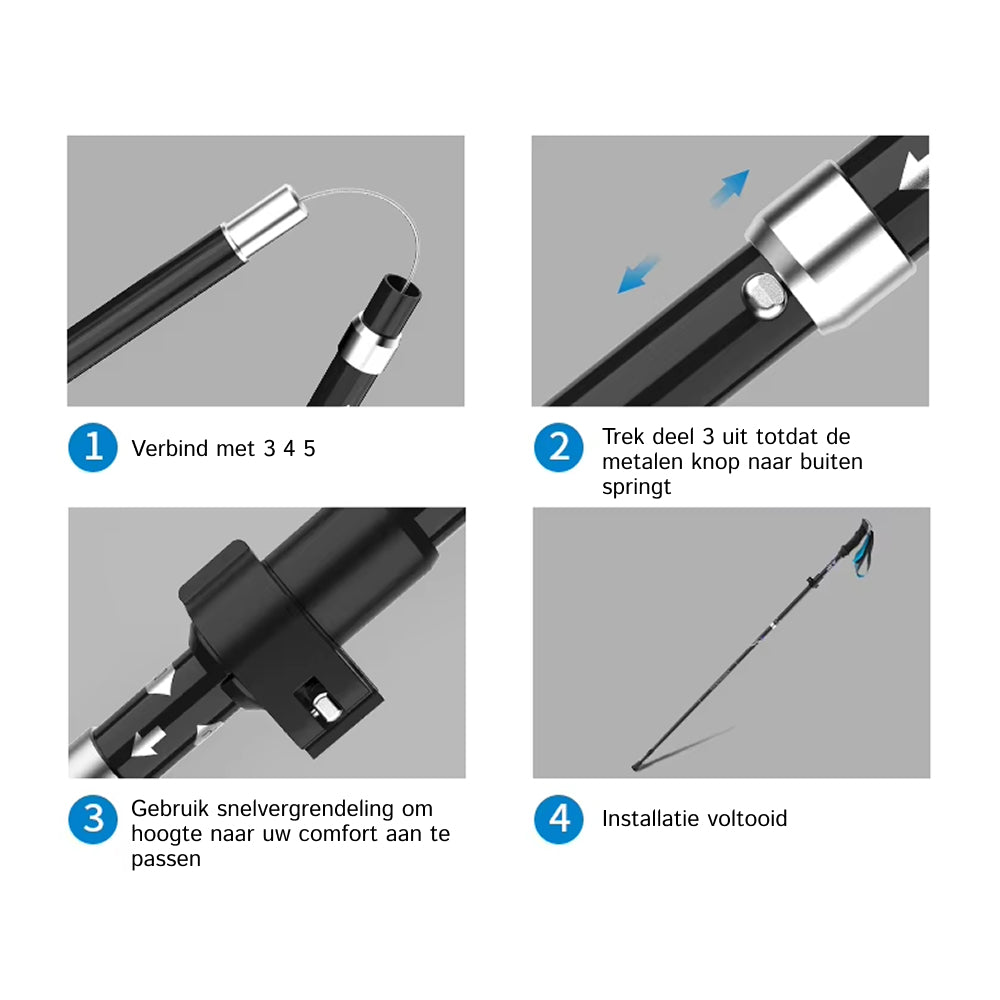 1 Verbind met 3 4 5

2 Trek deel 3 uit totdat de metalen knop naar buiten springt

3 Gebruik snelvergrendeling om hoogte naar uw comfort aan te passen

4 Installatie voltooid